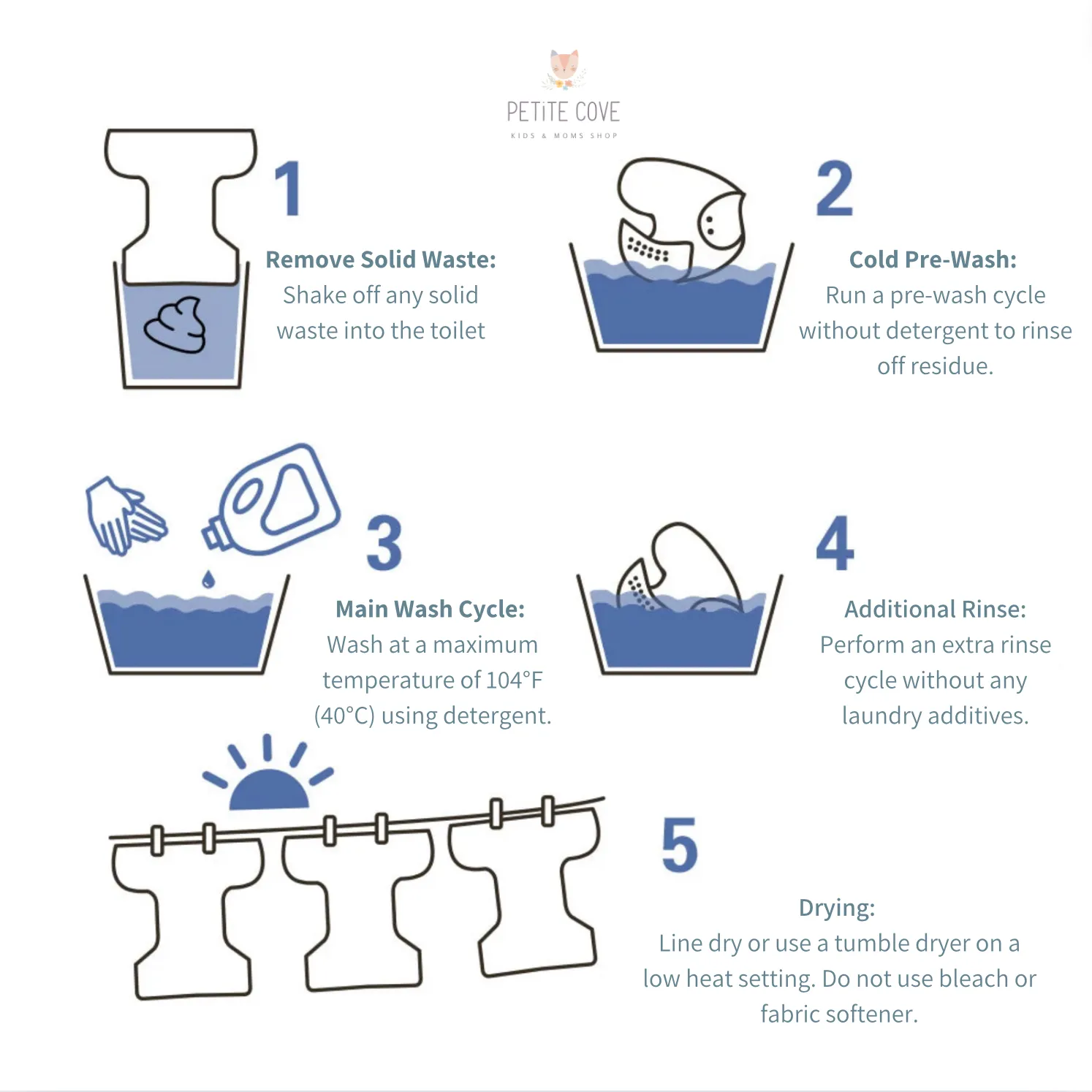 PETiTE COVE
KIDS & MOMS SHOP

1
Remove Solid Waste:
Shake off any solid waste into the toilet

2
Cold Pre-Wash:
Run a pre-wash cycle without detergent to rinse off residue.

3
Main Wash Cycle:
Wash at a maximum temperature of 104°F (40°C) using detergent.

4
Additional Rinse:
Perform an extra rinse cycle without any laundry additives.

5
Drying:
Line dry or use a tumble dryer on a low heat setting. Do not use bleach or fabric softener.